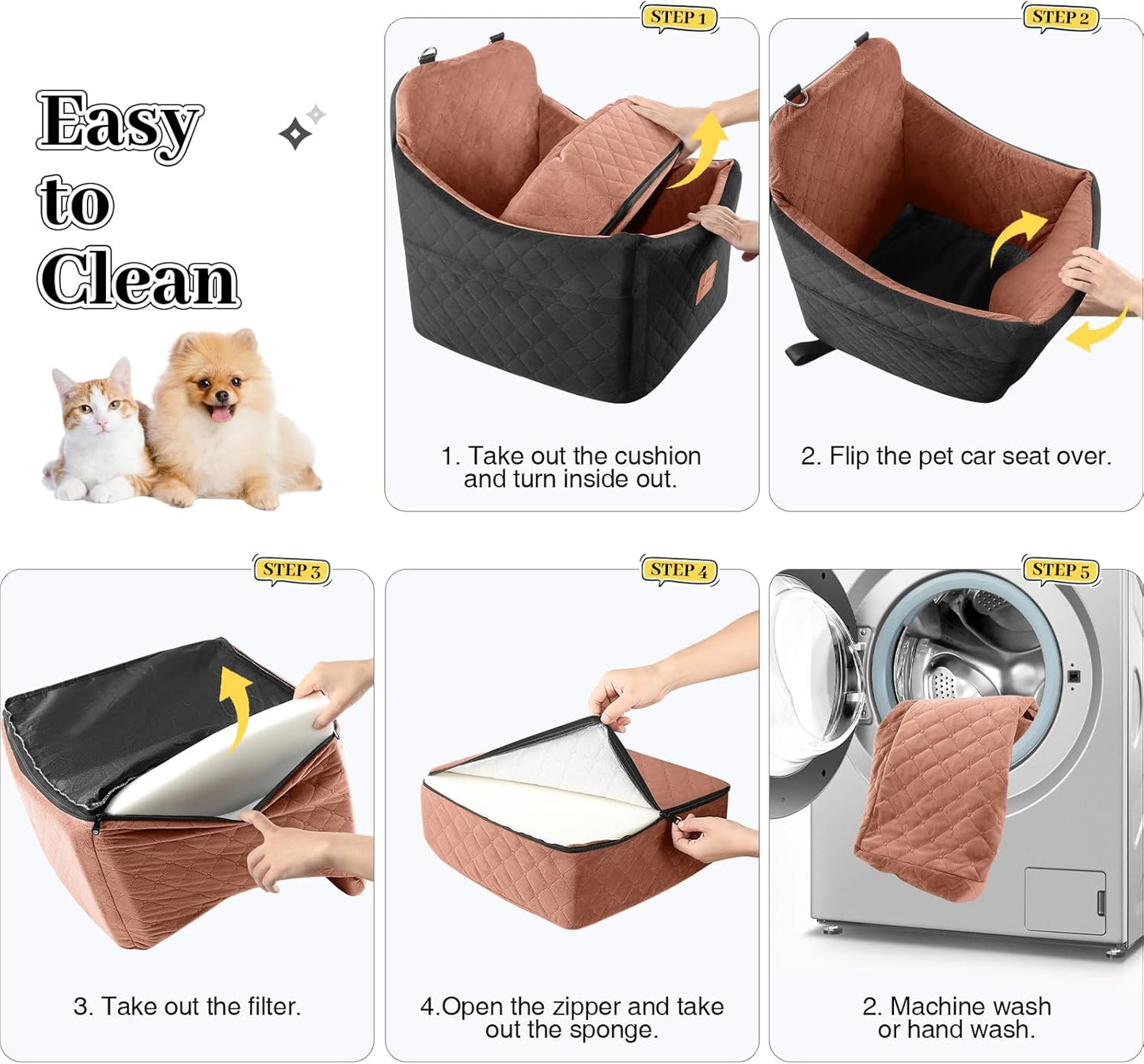 Easy to Clean

STEP 1

1. Take out the cushion and turn inside out.

STEP 2

2. Flip the pet car seat over.

STEP 3

3. Take out the filter.

STEP 4

4.Open the zipper and take out the sponge.

STEP 5

2. Machine wash or hand wash.